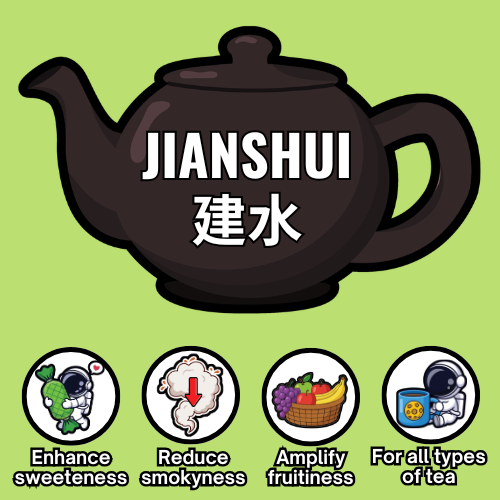 JIANSHUI
建水

Enhance sweeteness

Reduce smokyness

Amplify fruitiness

For all types of tea